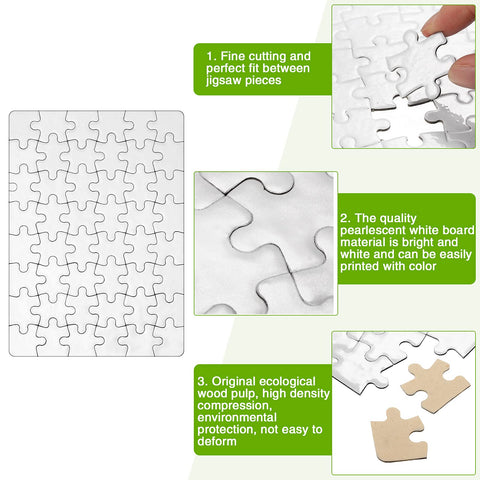 1. Fine cutting and perfect fit between jigsaw pieces

2. The quality pearlescent white board material is bright and white and can be easily printed with color

3. Original ecological wood pulp, high density compression, environmental protection, not easy to deform