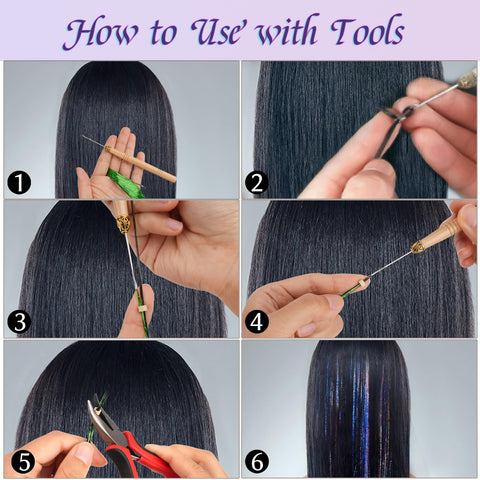 How to Use with Tools

1

2

3

4

5

6