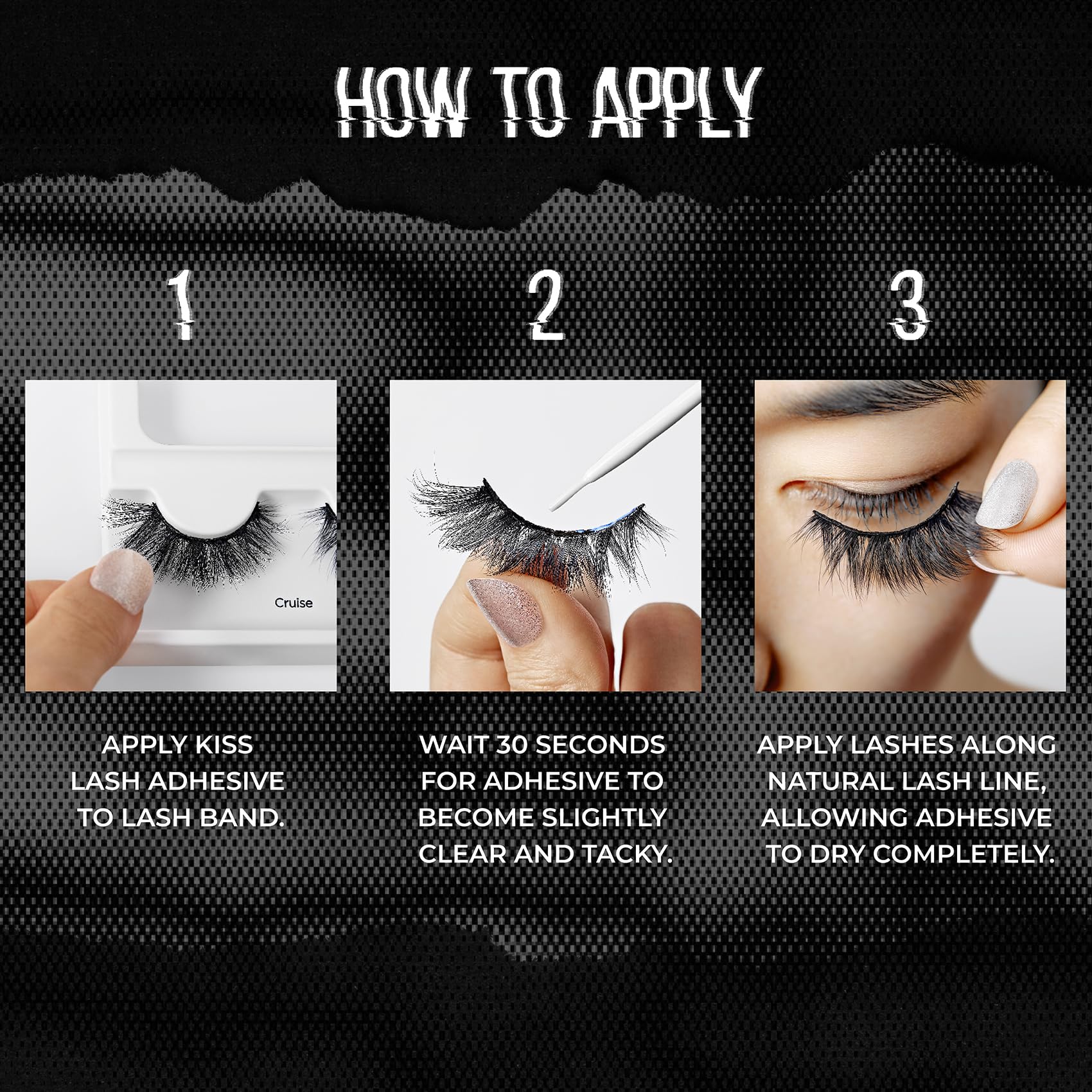 HOW TO APPLY

1

Cruise

APPLY KISS LASH ADHESIVE TO LASH BAND.

2

WAIT 30 SECONDS FOR ADHESIVE TO BECOME SLIGHTLY CLEAR AND TACKY.

3

APPLY LASHES ALONG NATURAL LASH LINE, ALLOWING ADHESIVE TO DRY COMPLETELY.