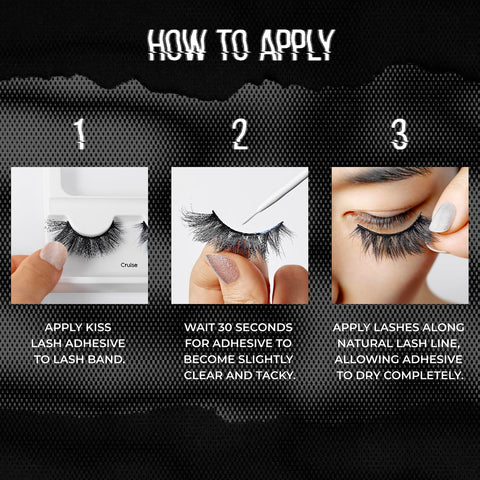 HOW TO APPLY

1

Cruise

APPLY KISS LASH ADHESIVE TO LASH BAND.

2

WAIT 30 SECONDS FOR ADHESIVE TO BECOME SLIGHTLY CLEAR AND TACKY.

3

APPLY LASHES ALONG NATURAL LASH LINE, ALLOWING ADHESIVE TO DRY COMPLETELY.