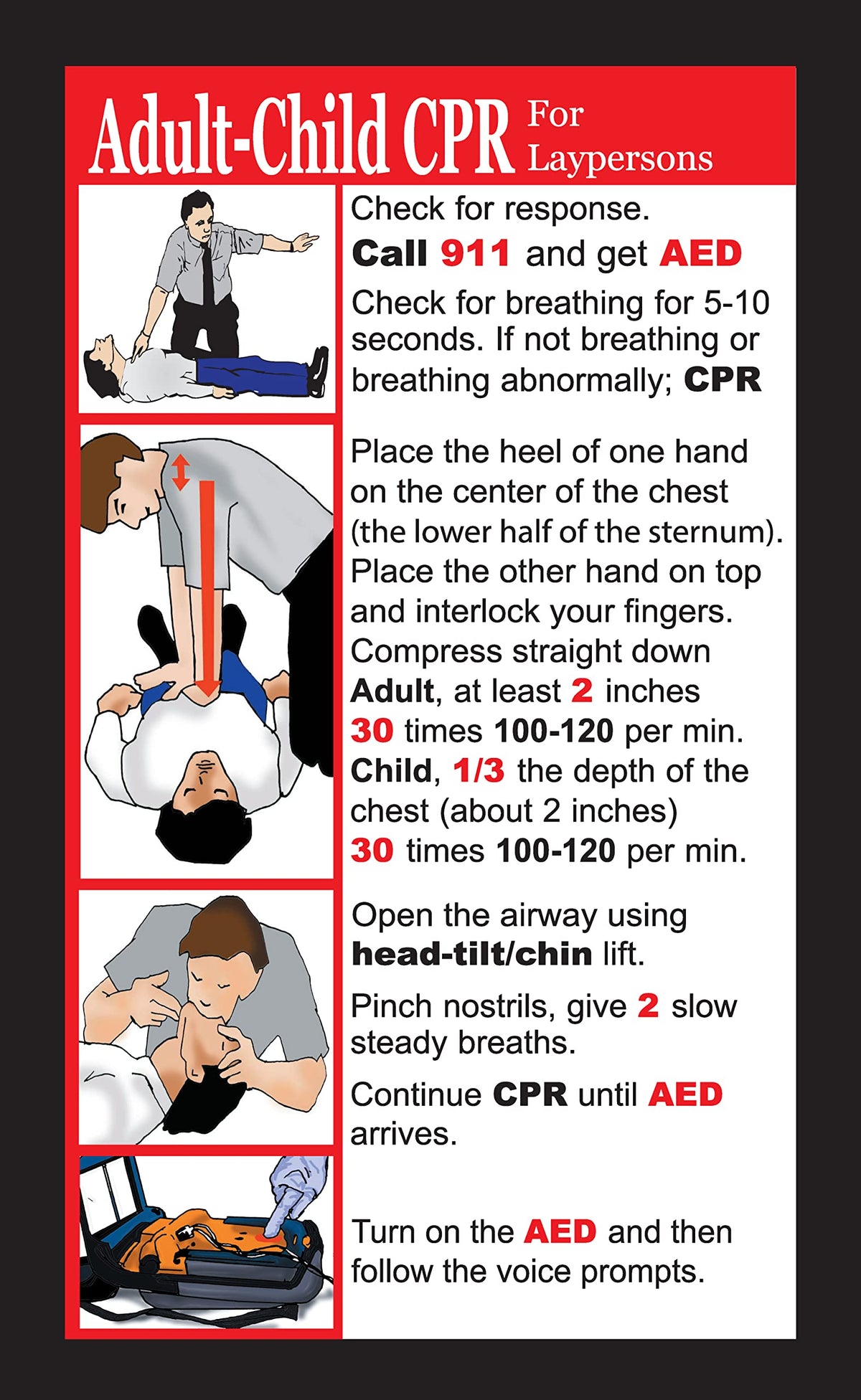 Adult-Child CPR For Laypersons

Check for response.

Call 911 and get AED

Check for breathing for 5-10 seconds. If not breathing or breathing abnormally; CPR

Place the heel of one hand on the center of the chest (the lower half of the sternum). Place the other hand on top and interlock your fingers. Compress straight down
Adult, at least 2 inches
30 times 100-120 per min.
Child, 1/3 the depth of the chest (about 2 inches)
30 times 100-120 per min.

Open the airway using head-tilt/chin lift.

Pinch nostrils, give 2 slow steady breaths.

Continue CPR until AED arrives.

Turn on the AED and then follow the voice prompts.