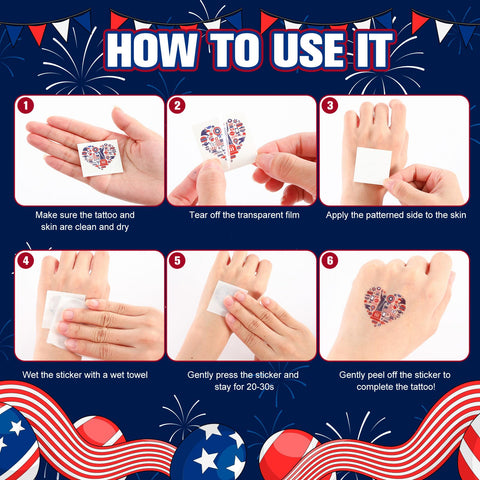 HOW TO USE IT

1

Make sure the tattoo and skin are clean and dry

2

Tear off the transparent film

3

Apply the patterned side to the skin

4

Wet the sticker with a wet towel

5

Gently press the sticker and stay for 20-30s

6

Gently peel off the sticker to complete the tattoo!