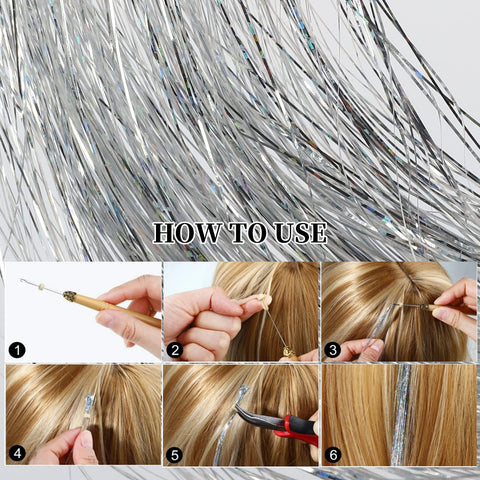 HOW TO USE

1

2

3

4

5

6